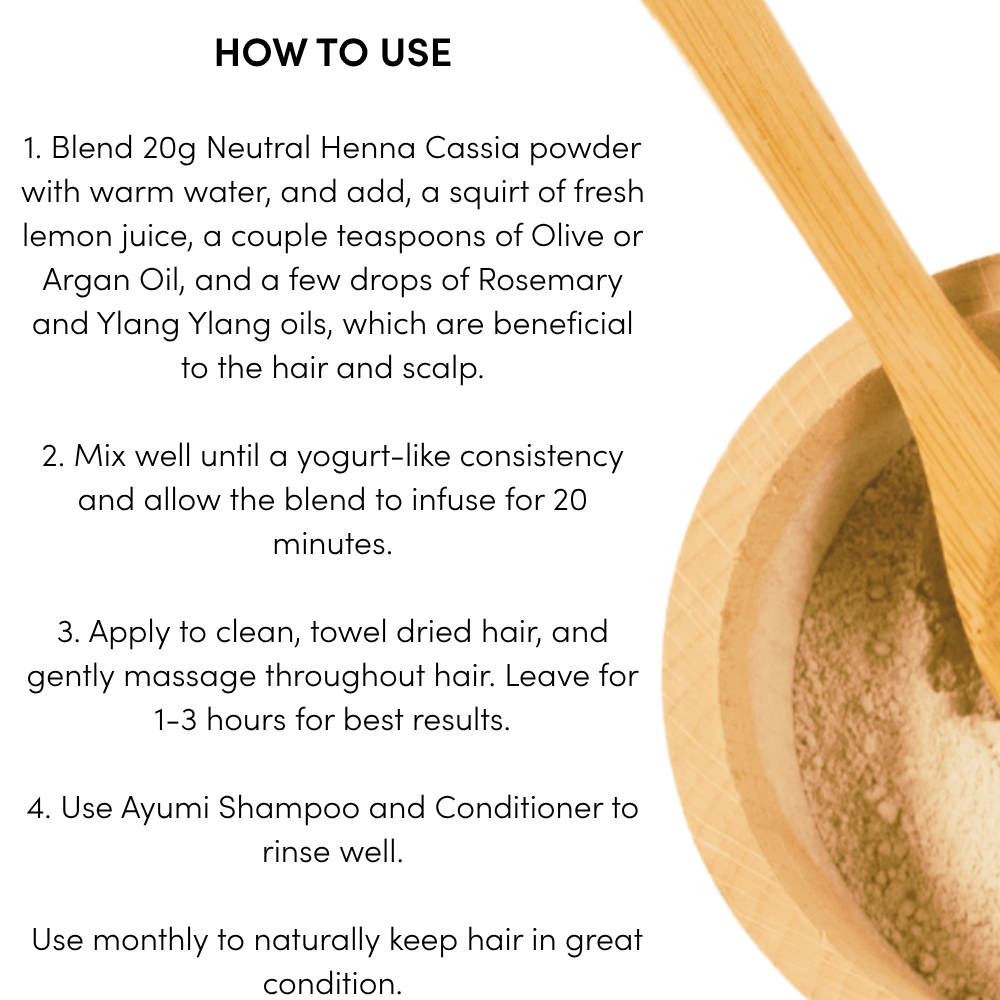 HOW TO USE

1. Blend 20g Neutral Henna Cassia powder with warm water, and add, a squirt of fresh lemon juice, a couple teaspoons of Olive or Argan Oil, and a few drops of Rosemary and Ylang Ylang oils, which are beneficial to the hair and scalp.

2. Mix well until a yogurt-like consistency and allow the blend to infuse for 20 minutes.

3. Apply to clean, towel dried hair, and gently massage throughout hair. Leave for 1-3 hours for best results.

4. Use Ayumi Shampoo and Conditioner to rinse well.

Use monthly to naturally keep hair in great condition.