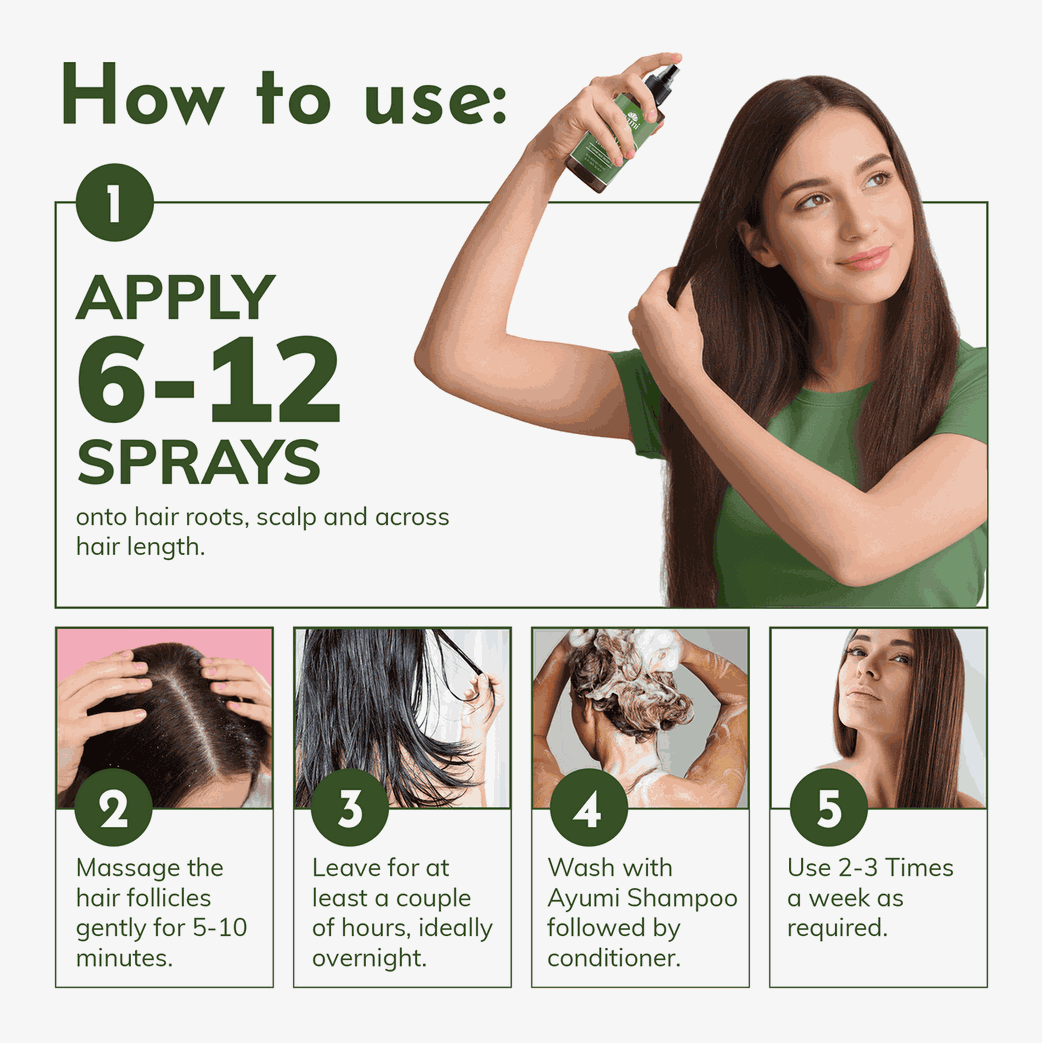 How to use:

1

APPLY
6-12
SPRAYS

onto hair roots, scalp and across hair length.

2

Massage the hair follicles gently for 5-10 minutes.

3

Leave for at least a couple of hours, ideally overnight.

4

Wash with Ayumi Shampoo followed by conditioner.

5

Use 2-3 Times a week as required.