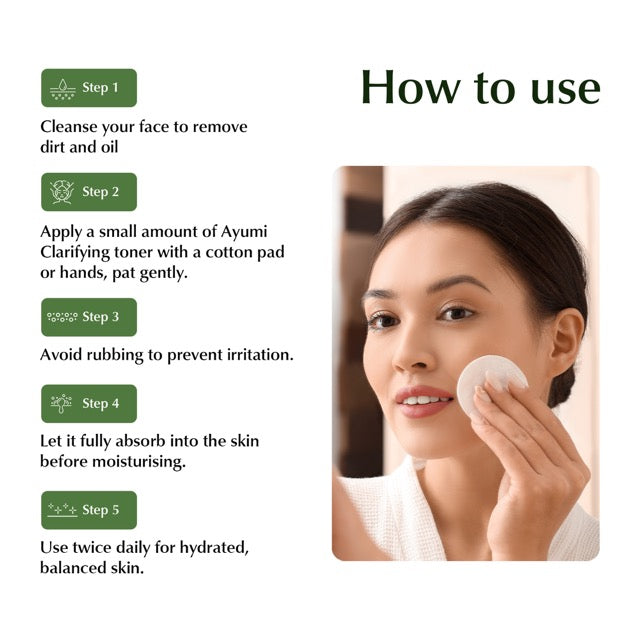 How to use

Step 1

Cleanse your face to remove dirt and oil

Step 2

Apply a small amount of Ayumi Clarifying toner with a cotton pad or hands, pat gently.

Step 3

Avoid rubbing to prevent irritation.

Step 4

Let it fully absorb into the skin before moisturising.

Step 5

Use twice daily for hydrated, balanced skin.