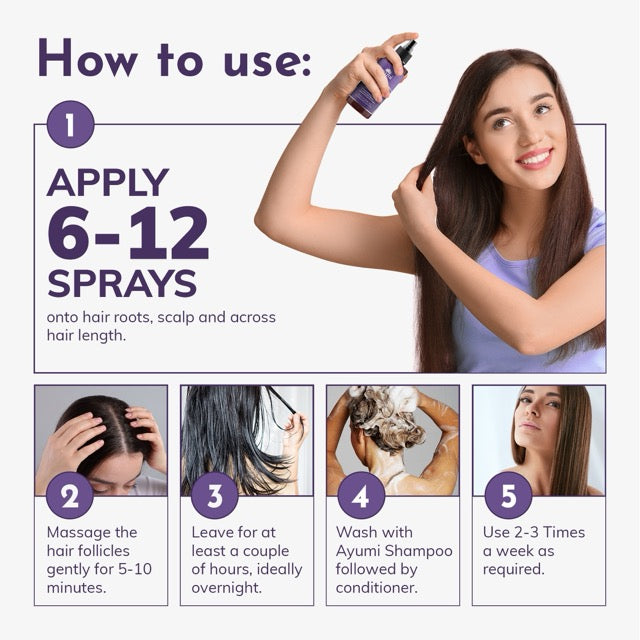 How to use:

1

APPLY 6-12 SPRAYS

onto hair roots, scalp and across hair length.

2

Massage the hair follicles gently for 5-10 minutes.

3

Leave for at least a couple of hours, ideally overnight.

4

Wash with Ayumi Shampoo followed by conditioner.

5

Use 2-3 Times a week as required.